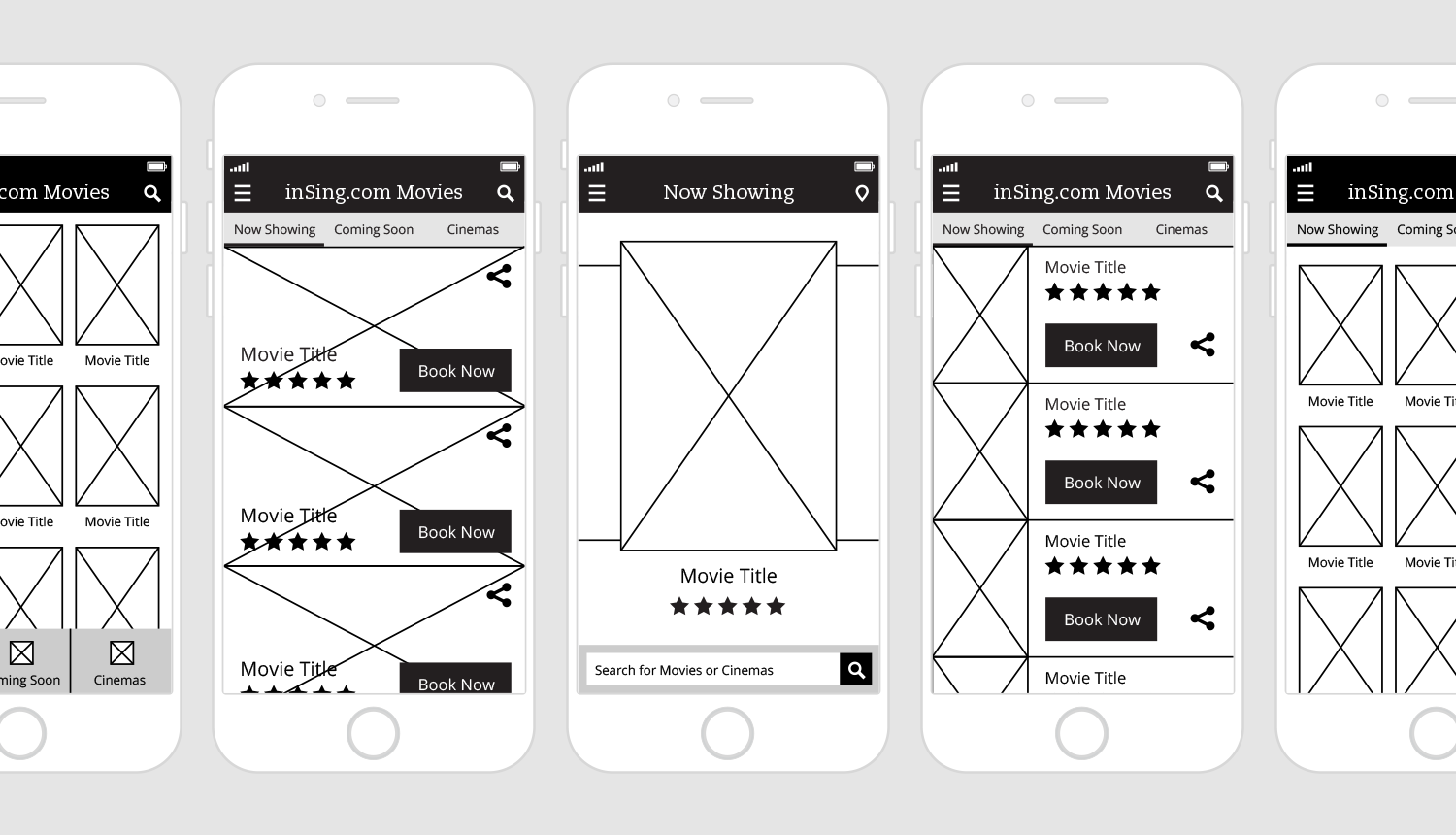 com Movies

ovie Title
Movie Title

ovie Title
Movie Title

ming Soon
Cinemas

inSing.com Movies

Now Showing
Coming Soon
Cinemas

Movie Title
Book Now

Movie Title
Book Now

Movie Title
Book Now

Now Showing

Movie Title

Search for Movies or Cinemas

inSing.com Movies

Now Showing
Coming Soon
Cinemas

Movie Title
Book Now

Movie Title
Book Now

Movie Title
Book Now

Movie Title

inSing.com

Now Showing
Coming S

Movie Title
Movie Ti

Movie Title
Movie Ti